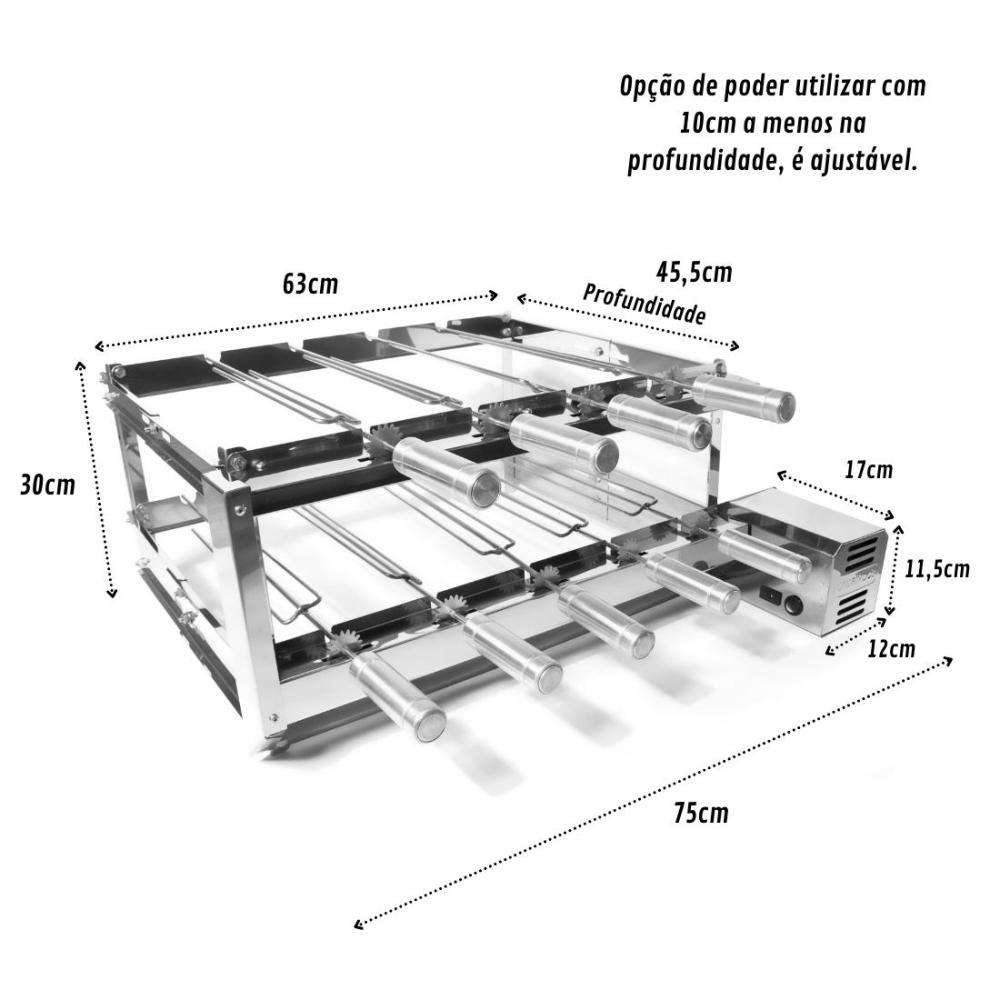 Opção de poder utilizar com 10cm a menos na profundidade, é ajustável.

63cm

45,5cm
Profundidade

30cm

17cm

11,5cm

12cm

75cm